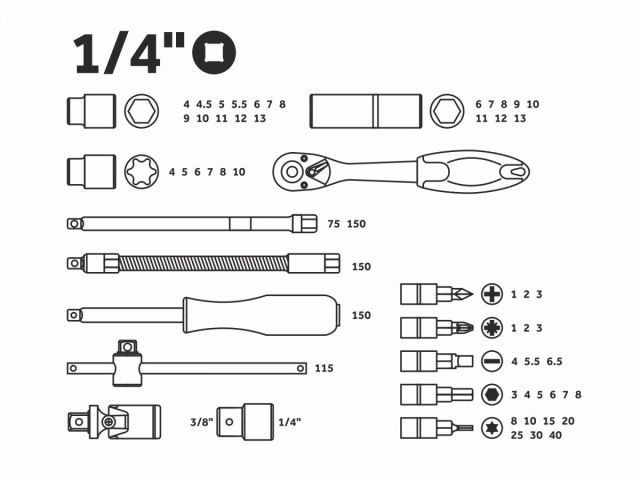 1/4"

4 4.5 5 5.5 6 7 8
9 10 11 12 13

6 7 8 9 10
11 12 13

4 5 6 7 8 10

75 150

150

150

115

3/8" 1/4"

1 2 3

1 2 3

4 5.5 6.5

3 4 5 6 7 8

8 10 15 20
25 30 40