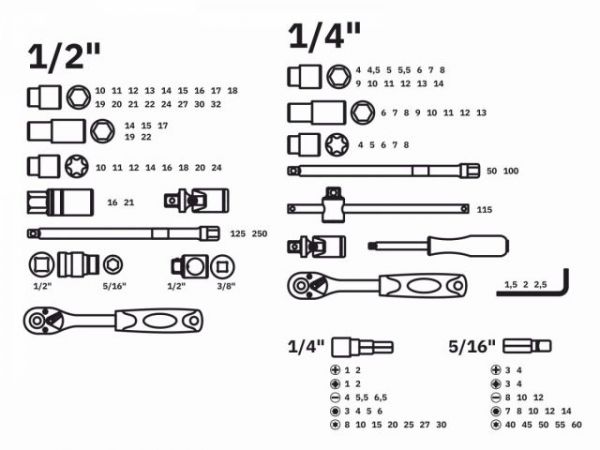 1/2"

10 11 12 13 14 15 16 17 18
19 20 21 22 24 27 30 32

14 15 17
19 22

10 11 12 14 16 18 20 24

16 21

125 250

1/2" 5/16" 1/2" 3/8"

1/4"

4 4,5 5 5,5 6 7 8
9 10 11 12 13 14

6 7 8 9 10 11 12 13

4 5 6 7 8

50 100

115

1,5 2 2,5

1/4"

1 2
1 2
4 5,5 6,5
3 4 5 6
8 10 15 20 25 27 30

5/16"

3 4
3 4
8 10 12
7 8 10 12 14
40 45 50 55 60