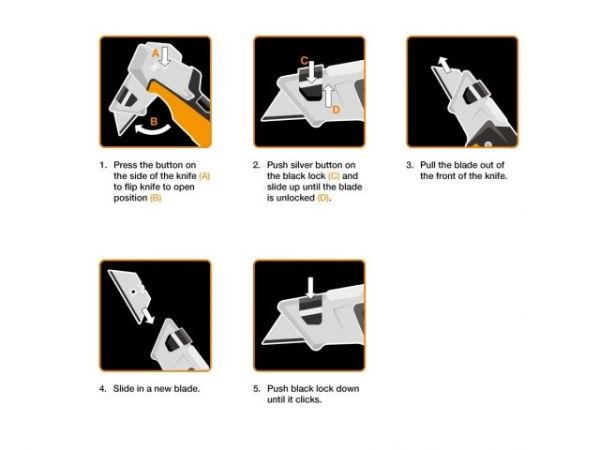 A

B

1. Press the button on the side of the knife (A) to flip knife to open position (B)

C

D

2. Push silver button on the black lock (C) and slide up until the blade is unlocked (D).

3. Pull the blade out of the front of the knife.

4. Slide in a new blade.

5. Push black lock down until it clicks.