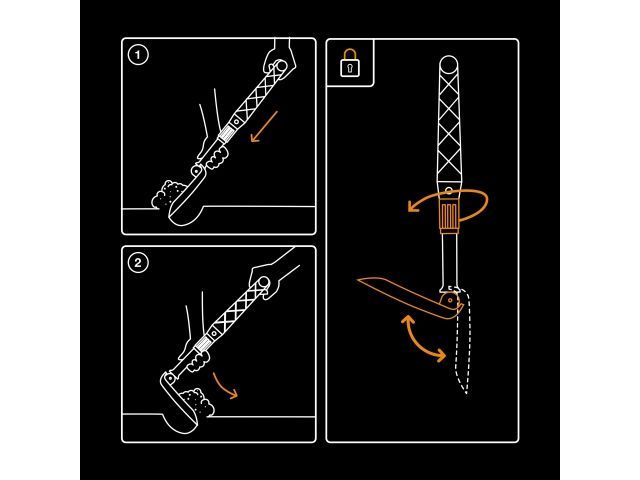 1

2